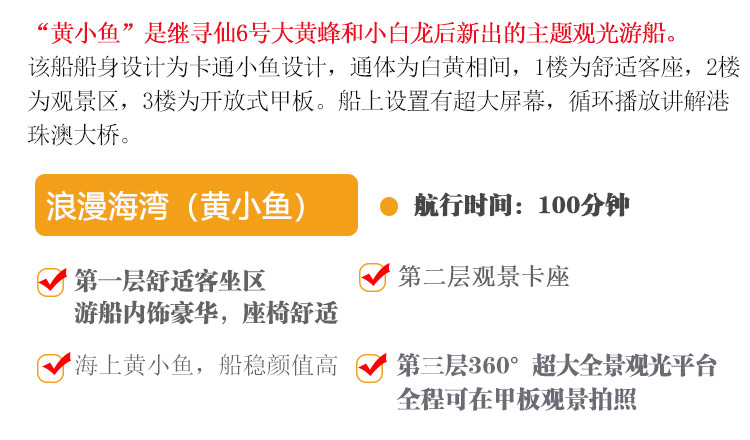 “黄小鱼”是继寻仙6号大黄蜂和小白龙后新出的主题观光游船。该船船身设计为卡通小鱼设计，通体为白黄相间，1楼为舒适客座，2楼为观景区，3楼为开放式甲板。船上设置有超大屏幕，循环播放讲解港珠澳大桥。

浪漫海湾（黄小鱼）

航行时间：100分钟

第一层舒适客坐区
游船内饰豪华，座椅舒适

第二层观景卡座

海上黄小鱼，船稳颜值高

第三层360° 超大全景观光平台
全程可在甲板观景拍照